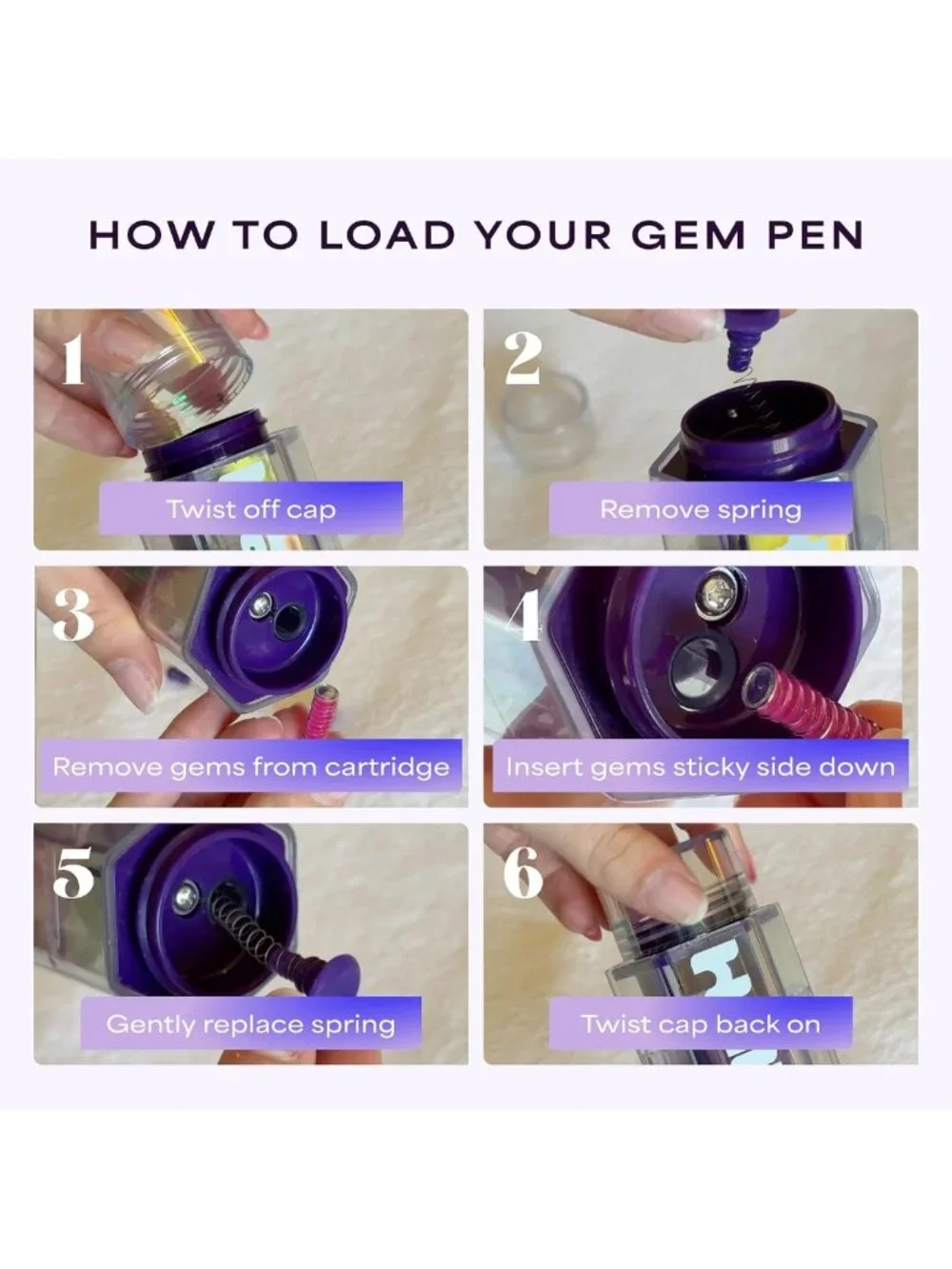 HOW TO LOAD YOUR GEM PEN

1

Twist off cap

2

Remove spring

3

Remove gems from cartridge

4

Insert gems sticky side down

5

Gently replace spring

6

Twist cap back on